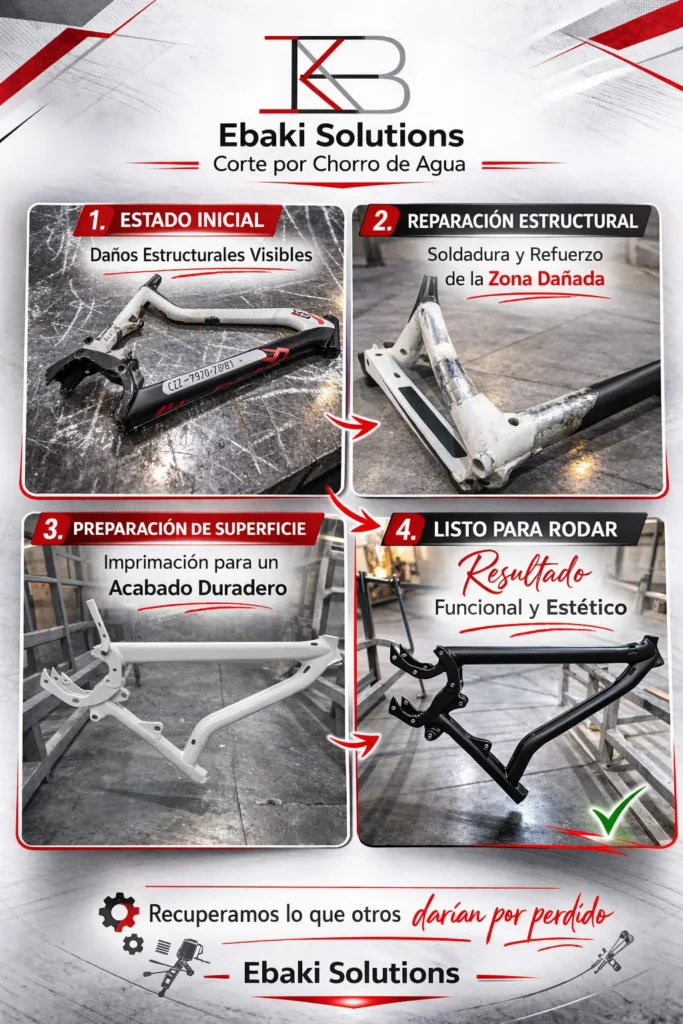 Ebaki Solutions
Corte por Chorro de Agua

1. ESTADO INICIAL
Daños Estructurales Visibles

CZZ-7970-7881

2. REPARACIÓN ESTRUCTURAL
Soldadura y Refuerzo de la Zona Dañada

3. PREPARACIÓN DE SUPERFICIE
Imprimación para un Acabado Duradero

4. LISTO PARA RODAR
Resultado
Funcional y Estético

Recuperamos lo que otros darían por perdido

Ebaki Solutions